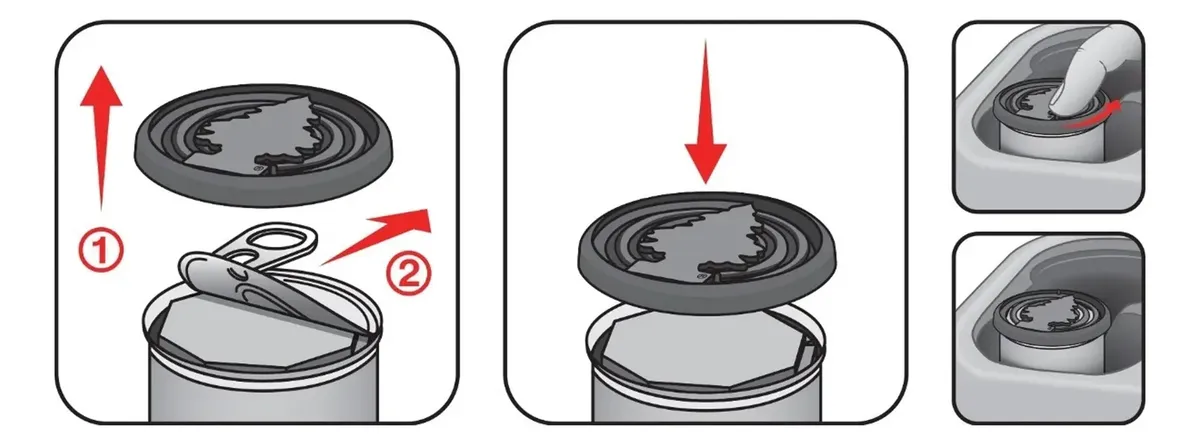 ①
②